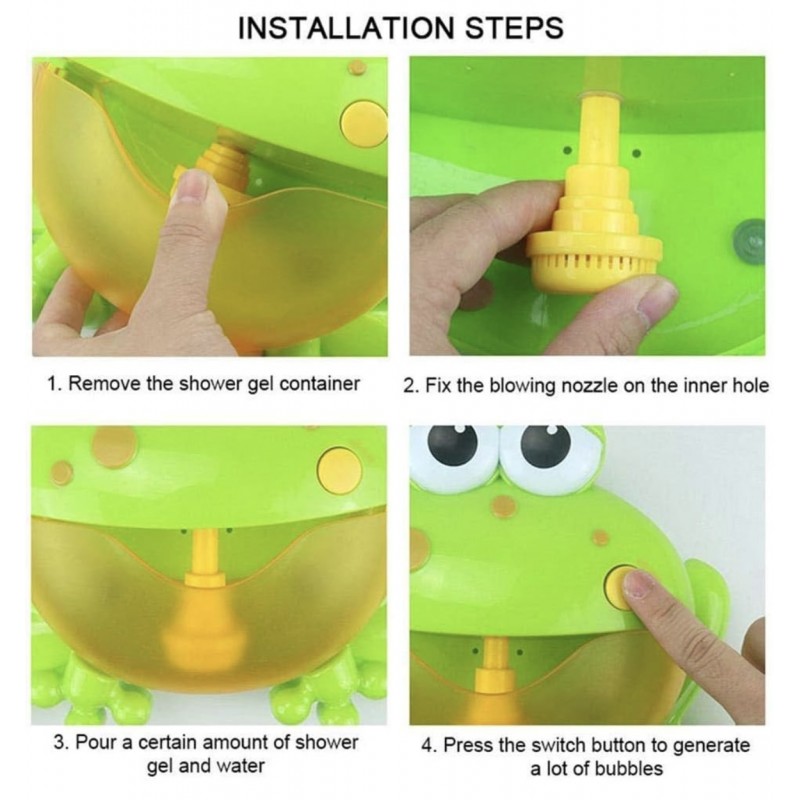 INSTALLATION STEPS

1. Remove the shower gel container

2. Fix the blowing nozzle on the inner hole

3. Pour a certain amount of shower gel and water

4. Press the switch button to generate a lot of bubbles