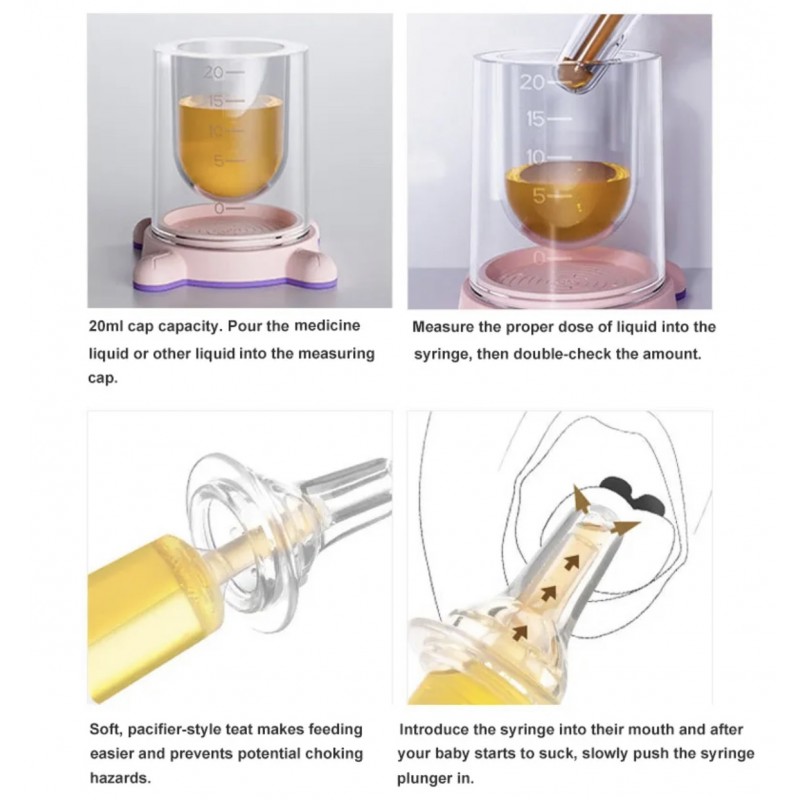 20
15
10
5
0

20ml cap capacity. Pour the medicine liquid or other liquid into the measuring cap.

20
15
10
5
0

Measure the proper dose of liquid into the syringe, then double-check the amount.

Soft, pacifier-style teat makes feeding easier and prevents potential choking hazards.

Introduce the syringe into their mouth and after your baby starts to suck, slowly push the syringe plunger in.