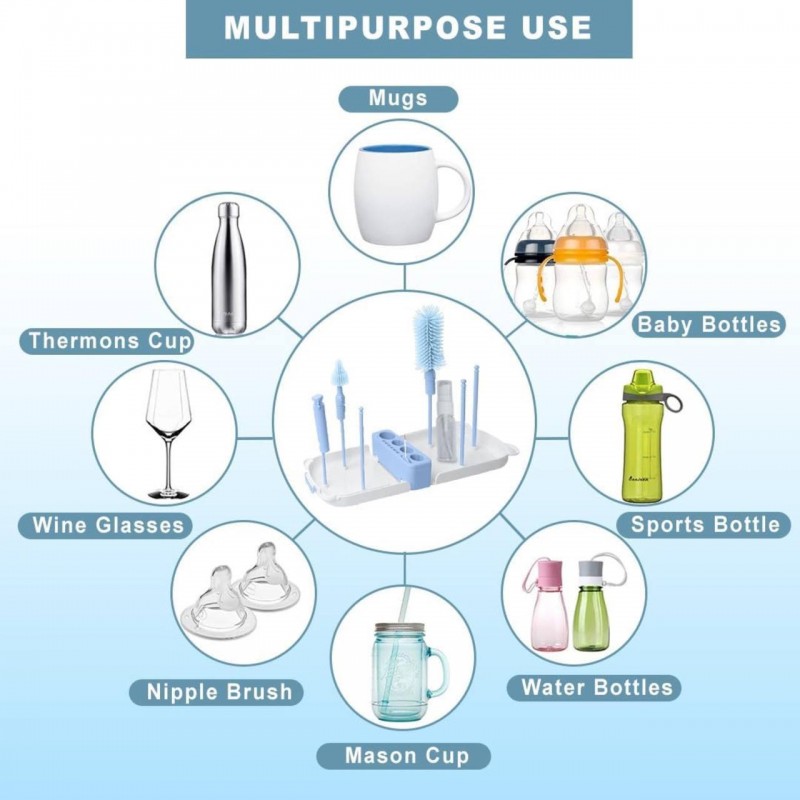 MULTIPURPOSE USE

Mugs

Thermons Cup

Baby Bottles

Wine Glasses

Sports Bottle

Nipple Brush

Water Bottles

Mason Cup