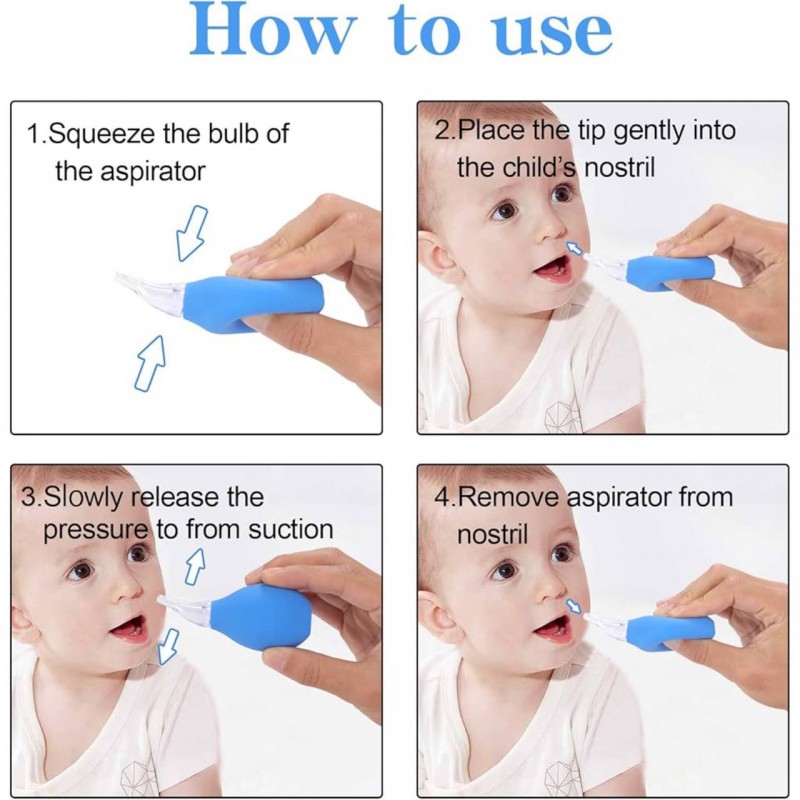 How to use

1.Squeeze the bulb of the aspirator

2.Place the tip gently into the child's nostril

3.Slowly release the pressure to from suction

4.Remove aspirator from nostril