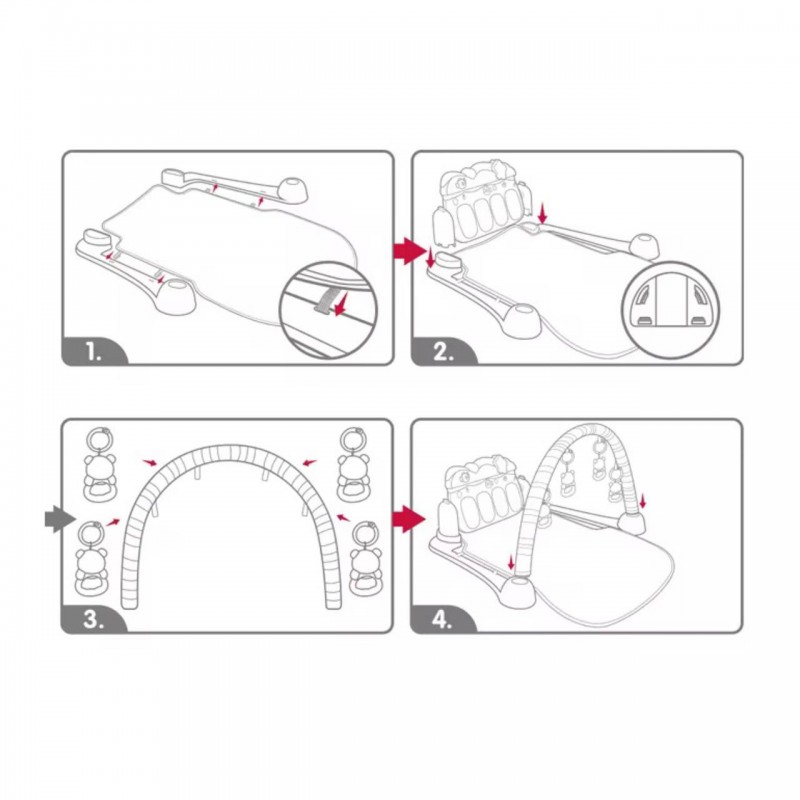 1.

2.

3.

4.